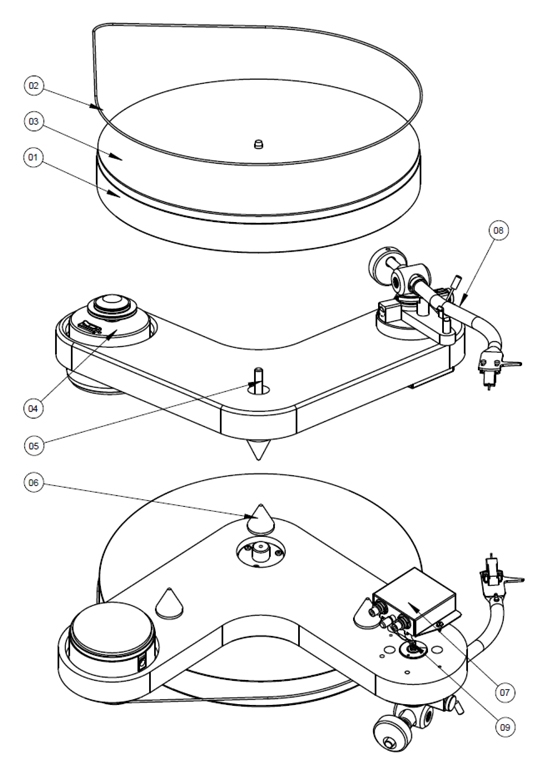 02
03
01
08
04
05
06
07
09